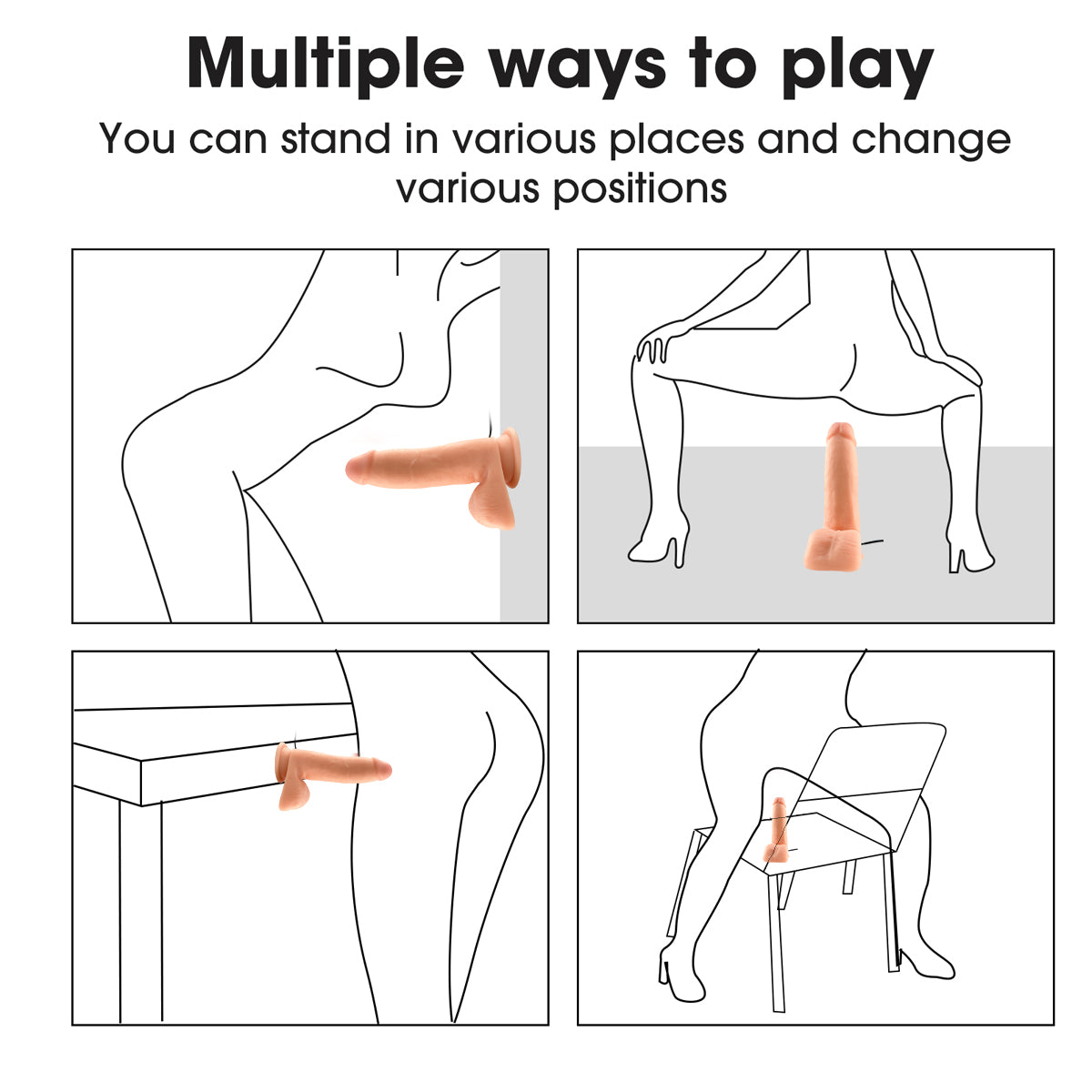 Multiple ways to play

You can stand in various places and change various positions